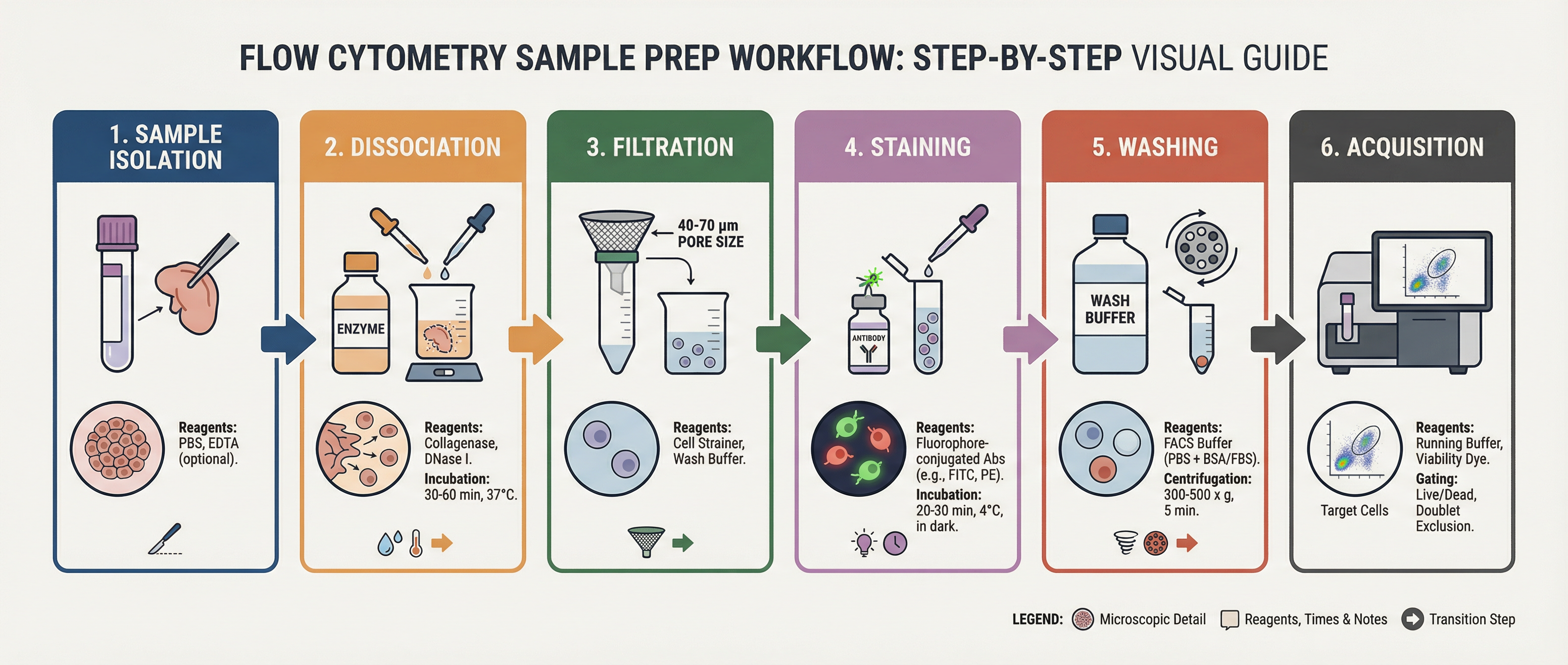 FLOW CYTOMETRY SAMPLE PREP WORKFLOW: STEP-BY-STEP VISUAL GUIDE

1. SAMPLE ISOLATION

Reagents: PBS, EDTA (optional).

2. DISSOCIATION

ENZYME

Reagents: Collagenase, DNase I.
Incubation: 30-60 min, 37°C.

3. FILTRATION

40-70 µm PORE SIZE

Reagents: Cell Strainer, Wash Buffer.

4. STAINING

ANTIBODY

Reagents: Fluorophore-conjugated Abs (e.g., FITC, PE).
Incubation: 20-30 min, 4°C, in dark.

5. WASHING

WASH BUFFER

Reagents: FACS Buffer (PBS + BSA/FBS).
Centrifugation: 300-500 x g, 5 min.

6. ACQUISITION

Target Cells

Reagents: Running Buffer, Viability Dye.
Gating: Live/Dead, Doublet Exclusion.

LEGEND: Microscopic Detail Reagents, Times & Notes Transition Step